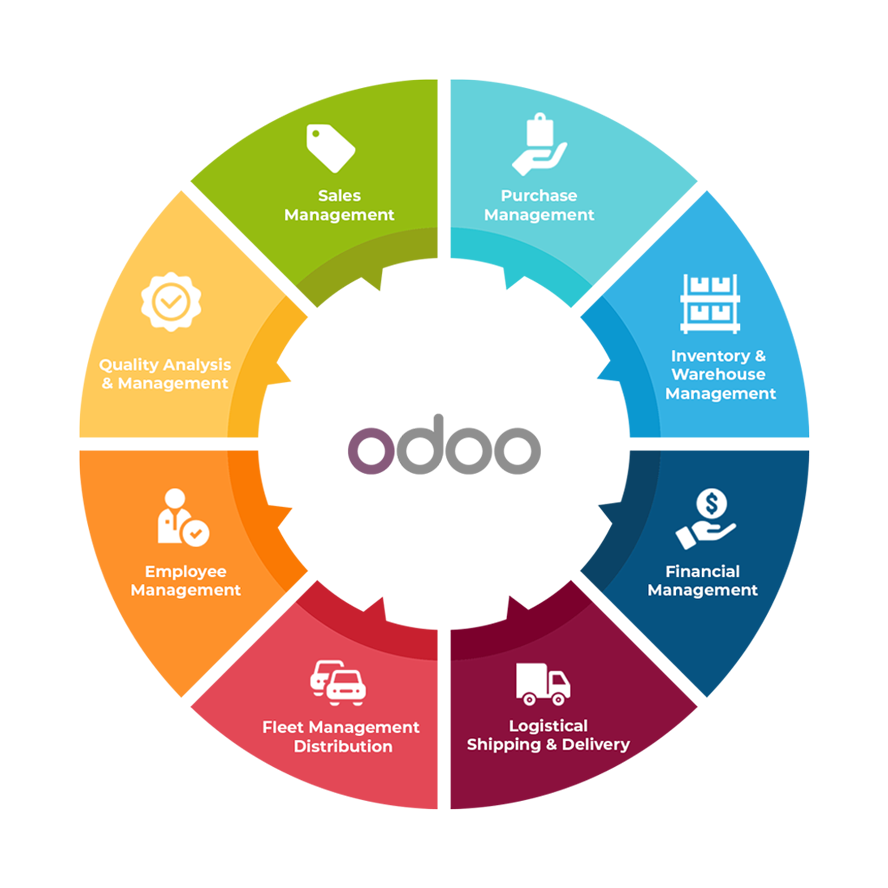 Sales Management

Purchase Management

Inventory & Warehouse Management

Financial Management

Logistical Shipping & Delivery

Fleet Management Distribution

Employee Management

Quality Analysis & Management

odoo