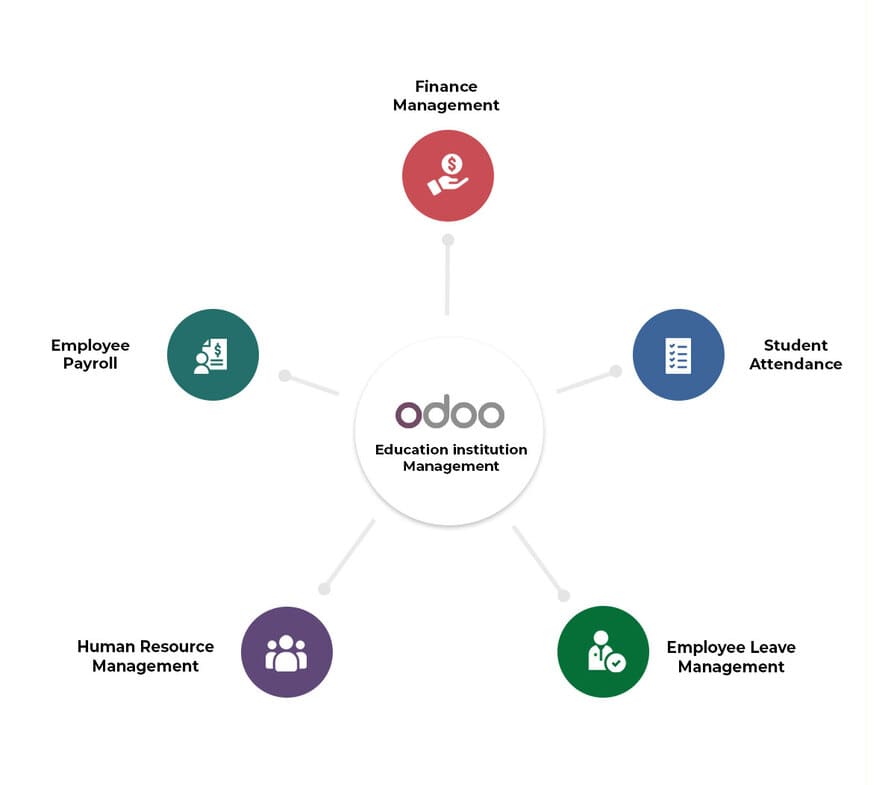 Finance Management

Employee Payroll

Student Attendance

odoo

Education institution Management

Human Resource Management

Employee Leave Management